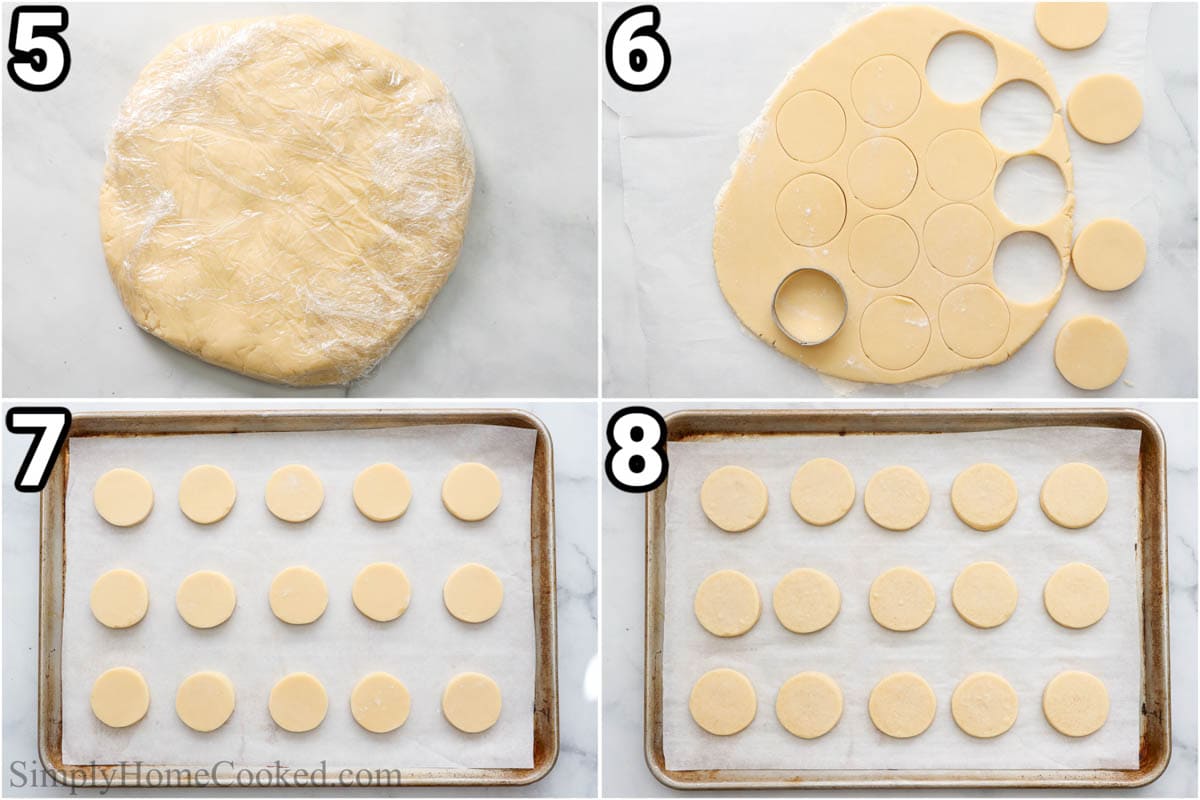 5

6

7

8

SimplyHomeCooked.com